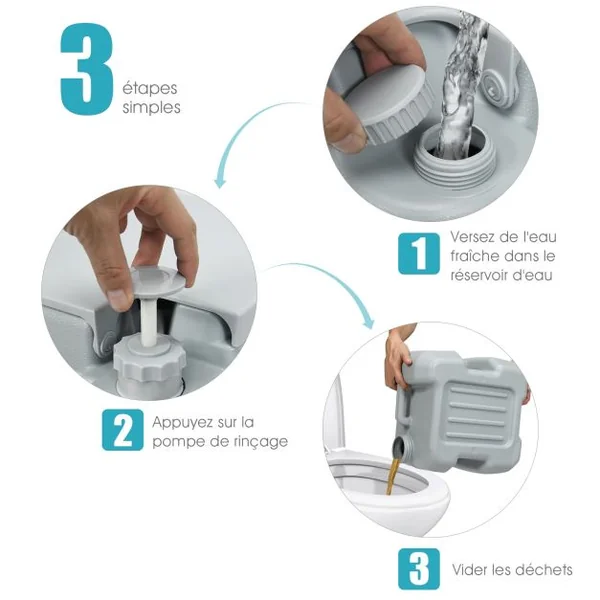 3 étapes simples

1 Versez de l'eau fraîche dans le réservoir d'eau

2 Appuyez sur la pompe de rinçage

3 Vider les déchets