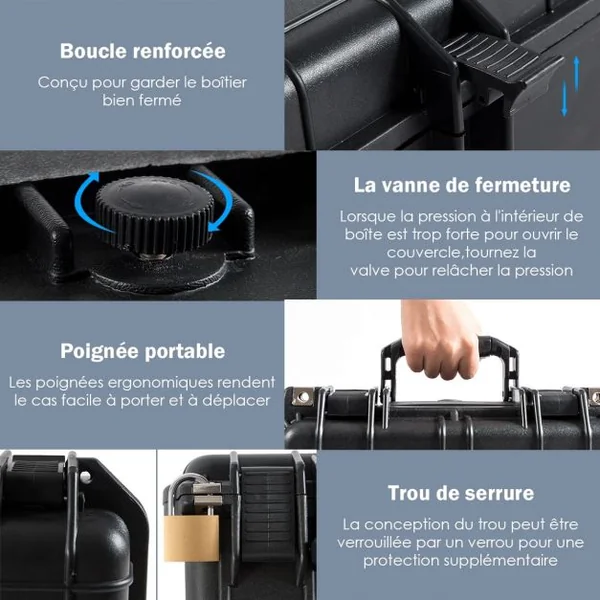 Boucle renforcée

Conçu pour garder le boîtier bien fermé

La vanne de fermeture

Lorsque la pression à l'intérieur de boîte est trop forte pour ouvrir le couvercle,tournez la valve pour relâcher la pression

Poignée portable

Les poignées ergonomiques rendent le cas facile à porter et à déplacer

Trou de serrure

La conception du trou peut être verrouillée par un verrou pour une protection supplémentaire