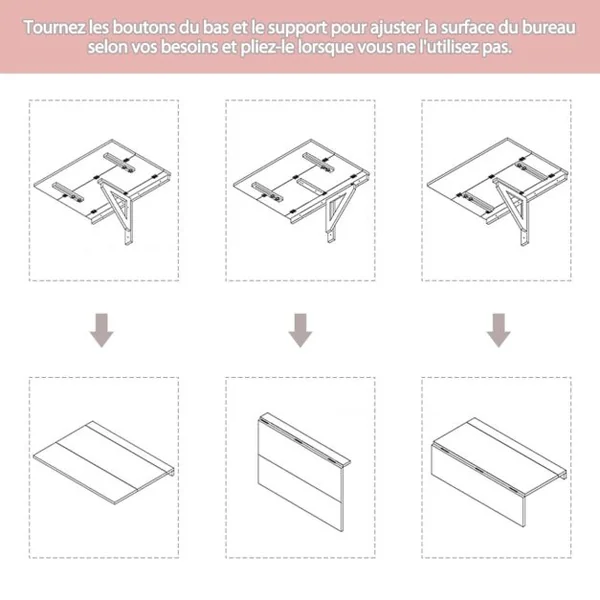 Tournez les boutons du bas et le support pour ajuster la surface du bureau selon vos besoins et pliez-le lorsque vous ne l'utilisez pas.