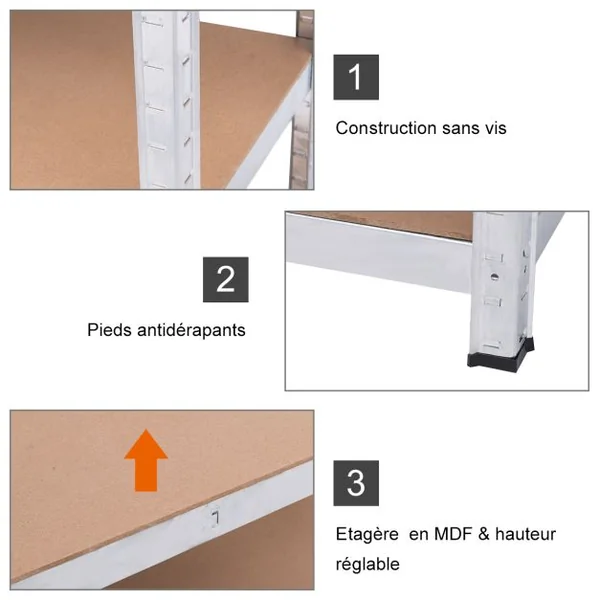 1

Construction sans vis

2

Pieds antidérapants

3

Etagère en MDF & hauteur réglable