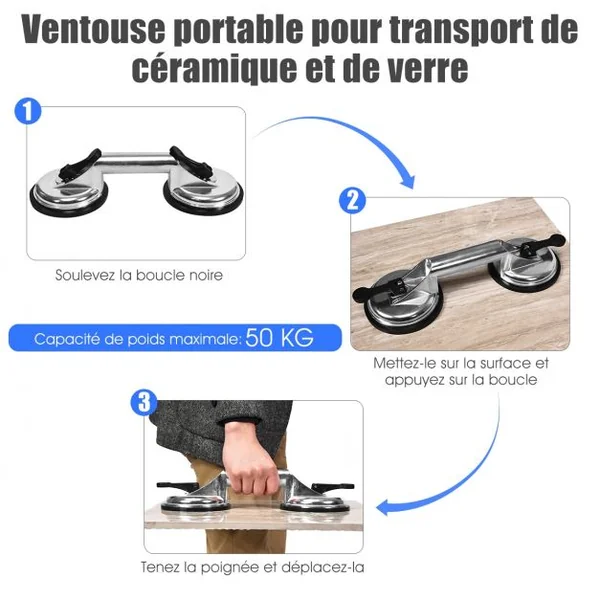 Ventouse portable pour transport de céramique et de verre

1

Soulevez la boucle noire

Capacité de poids maximale: 50 KG

2

Mettez-le sur la surface et appuyez sur la boucle

3

Tenez la poignée et déplacez-la