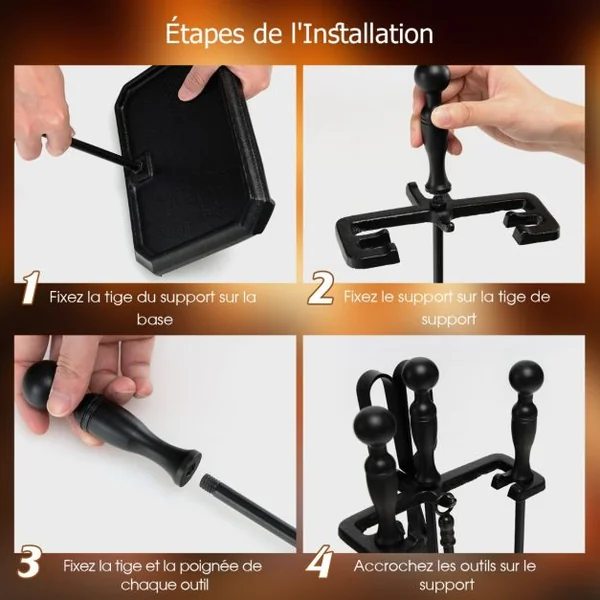 Étapes de l'Installation

1 Fixez la tige du support sur la base

2 Fixez le support sur la tige de support

3 Fixez la tige et la poignée de chaque outil

4 Accrochez les outils sur le support