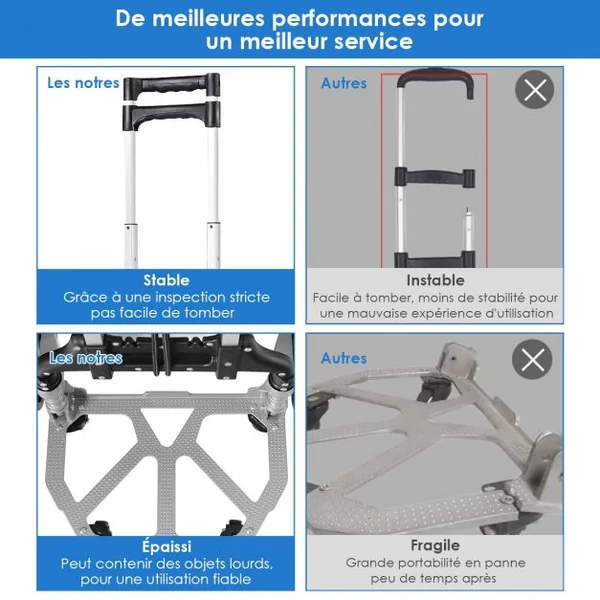 De meilleures performances pour un meilleur service

Les notres

Stable
Grâce à une inspection stricte pas facile de tomber

Autres

Instable
Facile à tomber, moins de stabilité pour une mauvaise expérience d'utilisation

Les notres

Épaissi
Peut contenir des objets lourds, pour une utilisation fiable

Autres

Fragile
Grande portabilité en panne peu de temps après