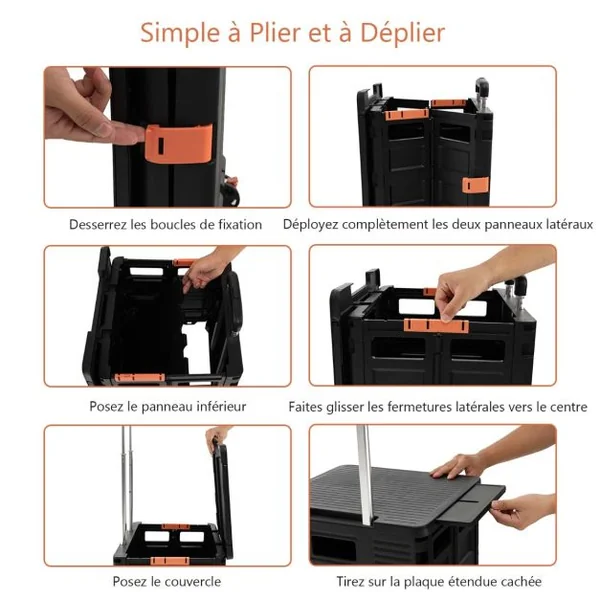 Simple à Plier et à Déplier

Desserrez les boucles de fixation

Déployez complètement les deux panneaux latéraux

Posez le panneau inférieur

Faites glisser les fermetures latérales vers le centre

Posez le couvercle

Tirez sur la plaque étendue cachée