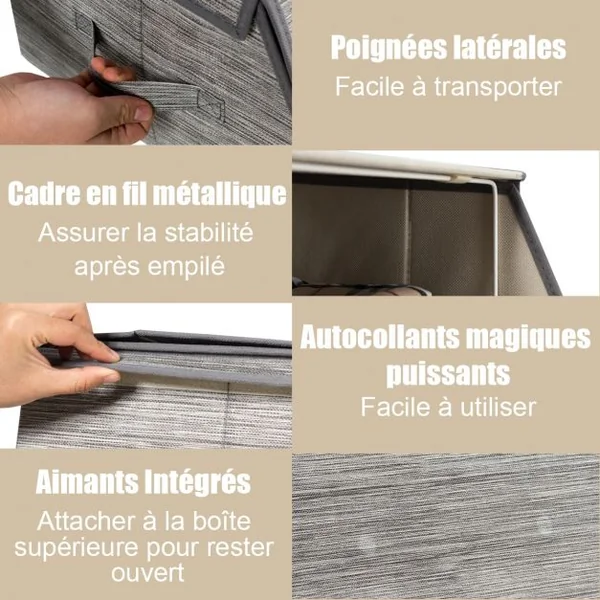 Poignées latérales
Facile à transporter

Cadre en fil métallique
Assurer la stabilité après empilé

Autocollants magiques puissants
Facile à utiliser

Aimants Intégrés
Attacher à la boîte supérieure pour rester ouvert