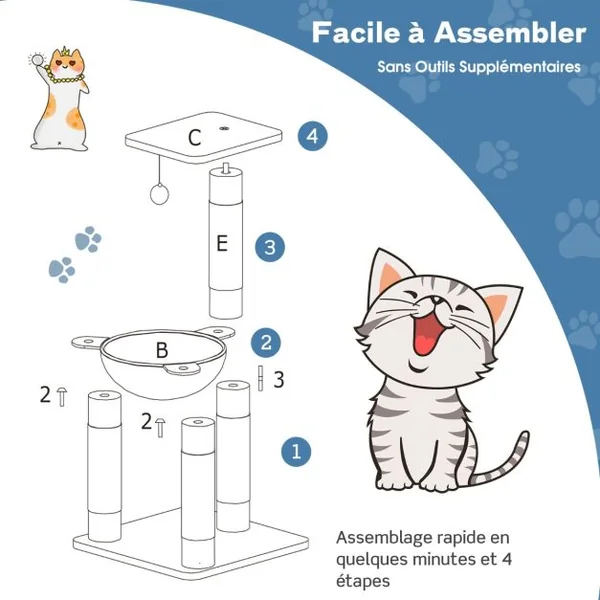 Facile à Assembler

Sans Outils Supplémentaires

C

4

E

3

B

2

3

2

2

1

Assemblage rapide en quelques minutes et 4 étapes