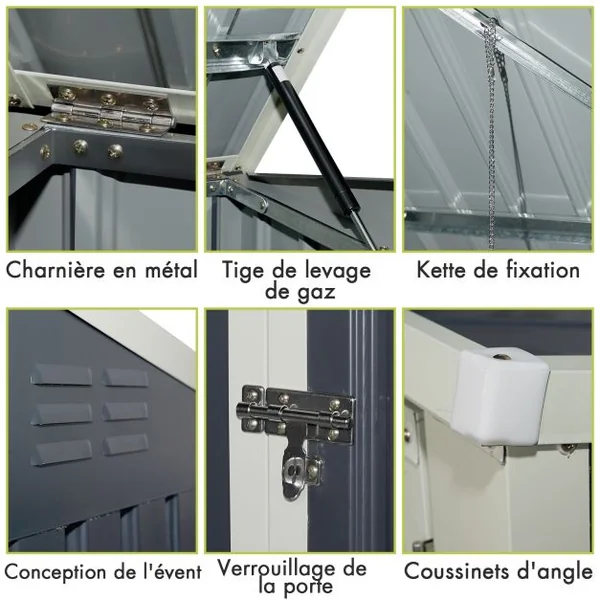 Charnière en métal

Tige de levage de gaz

Kette de fixation

Conception de l'évent

Verrouillage de la porte

Coussinets d'angle