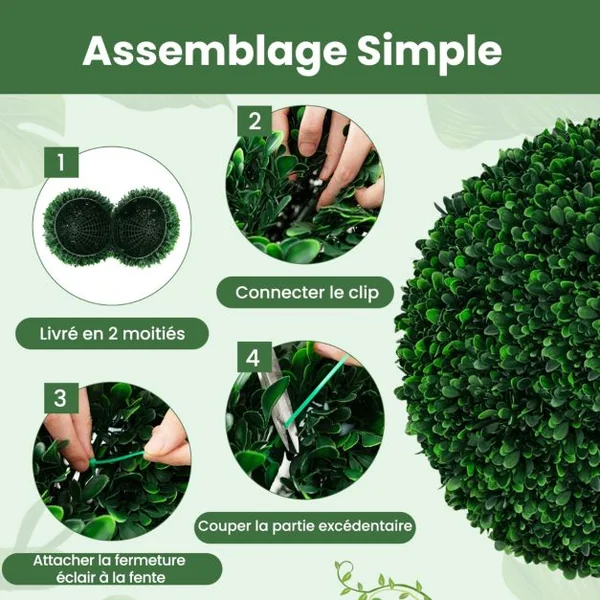 Assemblage Simple

1

Livré en 2 moitiés

2

Connecter le clip

3

Attacher la fermeture éclair à la fente

4

Couper la partie excédentaire